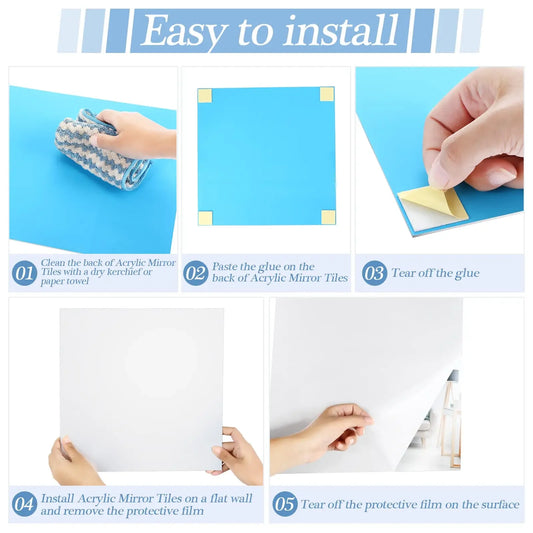 Easy to install

01 Clean the back of Acrylic Mirror Tiles with a dry kerchief or paper towel

02 Paste the glue on the back of Acrylic Mirror Tiles

03 Tear off the glue

04 Install Acrylic Mirror Tiles on a flat wall and remove the protective film

05 Tear off the protective film on the surface